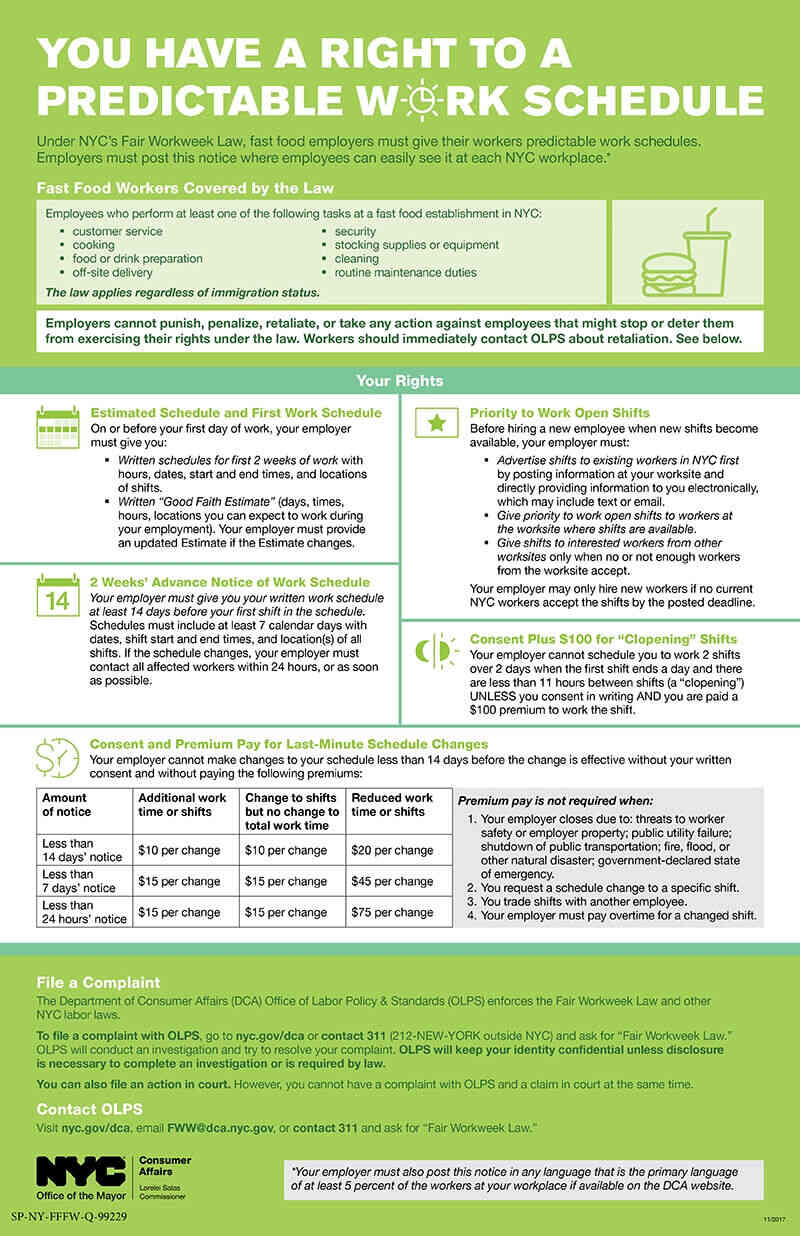 YOU HAVE A RIGHT TO A PREDICTABLE WORK SCHEDULE

Under NYC's Fair Workweek Law, fast food employers must give their workers predictable work schedules. Employers must post this notice where employees can easily see it at each NYC workplace.*

Fast Food Workers Covered by the Law

Employees who perform at least one of the following tasks at a fast food establishment in NYC:

- customer service
- cooking
- food or drink preparation
- off-site delivery
- security
- stocking supplies or equipment
- cleaning
- routine maintenance duties

The law applies regardless of immigration status.

Employers cannot punish, penalize, retaliate, or take any action against employees that might stop or deter them from exercising their rights under the law. Workers should immediately contact OLPS about retaliation. See below.

Your Rights

Estimated Schedule and First Work Schedule
On or before your first day of work, your employer must give you:
- Written schedules for first 2 weeks of work with hours, dates, start and end times, and locations of shifts.
- Written "Good Faith Estimate" (days, times, hours, locations you can expect to work during your employment). Your employer must provide an updated Estimate if the Estimate changes.

14
2 Weeks' Advance Notice of Work Schedule
Your employer must give you your written work schedule at least 14 days before your first shift in the schedule. Schedules must include at least 7 calendar days with dates, shift start and end times, and location(s) of all shifts. If the schedule changes, your employer must contact all affected workers within 24 hours, or as soon as possible.

Priority to Work Open Shifts
Before hiring a new employee when new shifts become available, your employer must:
- Advertise shifts to existing workers in NYC first by posting information at your worksite and directly providing information to you electronically, which may include text or email.
- Give priority to work open shifts to workers at the worksite where shifts are available.
- Give shifts to interested workers from other worksites only when no or not enough workers from the worksite accept.

Your employer may only hire new workers if no current NYC workers accept the shifts by the posted deadline.

Consent Plus $100 for "Clopening" Shifts
Your employer cannot schedule you to work 2 shifts over 2 days when the first shift ends a day and there are less than 11 hours between shifts (a "clopening") UNLESS you consent in writing AND you are paid a $100 premium to work the shift.

Consent and Premium Pay for Last-Minute Schedule Changes
Your employer cannot make changes to your schedule less than 14 days before the change is effective without your written consent and without paying the following premiums:

| Amount of notice | Additional work time or shifts | Change to shifts but no change to total work time | Reduced work time or shifts |
|---|---|---|---|
| Less than 14 days' notice | $10 per change | $10 per change | $20 per change |
| Less than 7 days' notice | $15 per change | $15 per change | $45 per change |
| Less than 24 hours' notice | $15 per change | $15 per change | $75 per change |

Premium pay is not required when:
1. Your employer closes due to: threats to worker safety or employer property; public utility failure; shutdown of public transportation; fire, flood, or other natural disaster; government-declared state of emergency.
2. You request a schedule change to a specific shift.
3. You trade shifts with another employee.
4. Your employer must pay overtime for a changed shift.

File a Complaint
The Department of Consumer Affairs (DCA) Office of Labor Policy & Standards (OLPS) enforces the Fair Workweek Law and other NYC labor laws.

To file a complaint with OLPS, go to nyc.gov/dca or contact 311 (212-NEW-YORK outside NYC) and ask for "Fair Workweek Law." OLPS will conduct an investigation and try to resolve your complaint. OLPS will keep your identity confidential unless disclosure is necessary to complete an investigation or is required by law.

You can also file an action in court. However, you cannot have a complaint with OLPS and a claim in court at the same time.

Contact OLPS
Visit nyc.gov/dca, email FWW@dca.nyc.gov, or contact 311 and ask for "Fair Workweek Law."

NYC Office of the Mayor
Consumer Affairs
Lorelei Salas Commissioner

*Your employer must also post this notice in any language that is the primary language of at least 5 percent of the workers at your workplace if available on the DCA website.

SP-NY-FFFW-Q-99229

11/2017